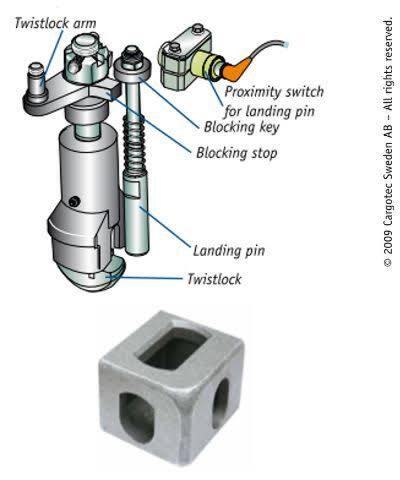 Twistlock arm

Proximity switch for landing pin

Blocking key

Blocking stop

Landing pin

Twistlock

© 2009 Cargotec Sweden AB – All rights reserved.