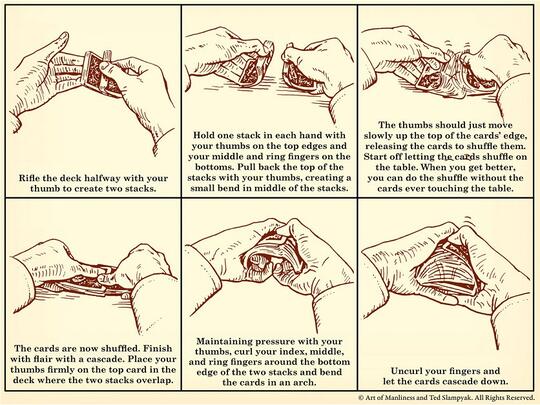 Rifle the deck halfway with your thumb to create two stacks.

Hold one stack in each hand with your thumbs on the top edges and your middle and ring fingers on the bottoms. Pull back the top of the stacks with your thumbs, creating a small bend in middle of the stacks.

The thumbs should just move slowly up the top of the cards' edge, releasing the cards to shuffle them. Start off letting the cards shuffle on the table. When you get better, you can do the shuffle without the cards ever touching the table.

The cards are now shuffled. Finish with flair with a cascade. Place your thumbs firmly on the top card in the deck where the two stacks overlap.

Maintaining pressure with your thumbs, curl your index, middle, and ring fingers around the bottom edge of the two stacks and bend the cards in an arch.

Uncurl your fingers and let the cards cascade down.

© Art of Manliness and Ted Slampyak. All Rights Reserved.