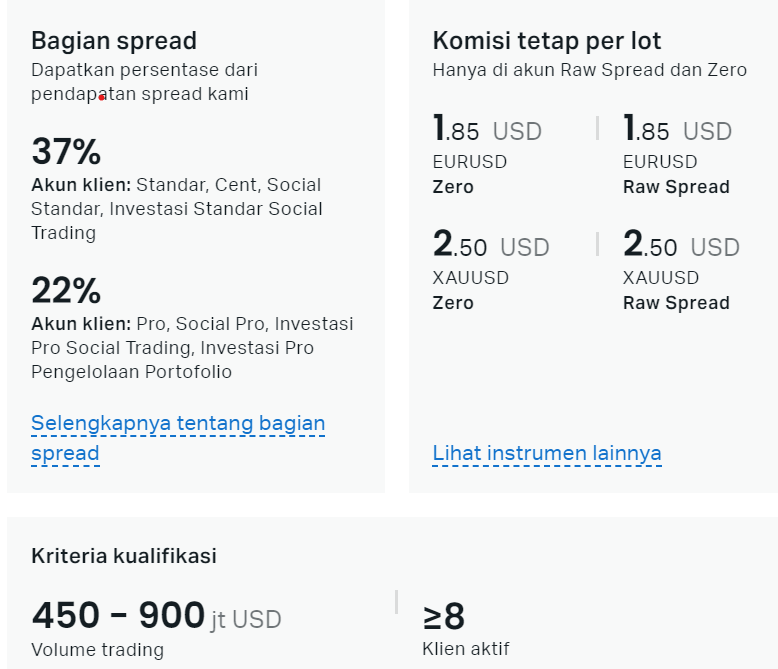 Bagian spread
Dapatkan persentase dari pendapatan spread kami

37%
Akun klien: Standar, Cent, Social Standar, Investasi Standar Social Trading

22%
Akun klien: Pro, Social Pro, Investasi Pro Social Trading, Investasi Pro Pengelolaan Portofolio

Selengkapnya tentang bagian spread

Komisi tetap per lot
Hanya di akun Raw Spread dan Zero

1.85 USD
EURUSD
Zero

1.85 USD
EURUSD
Raw Spread

2.50 USD
XAUUSD
Zero

2.50 USD
XAUUSD
Raw Spread

Lihat instrumen lainnya

Kriteria kualifikasi

450 – 900 jt USD
Volume trading

≥8
Klien aktif