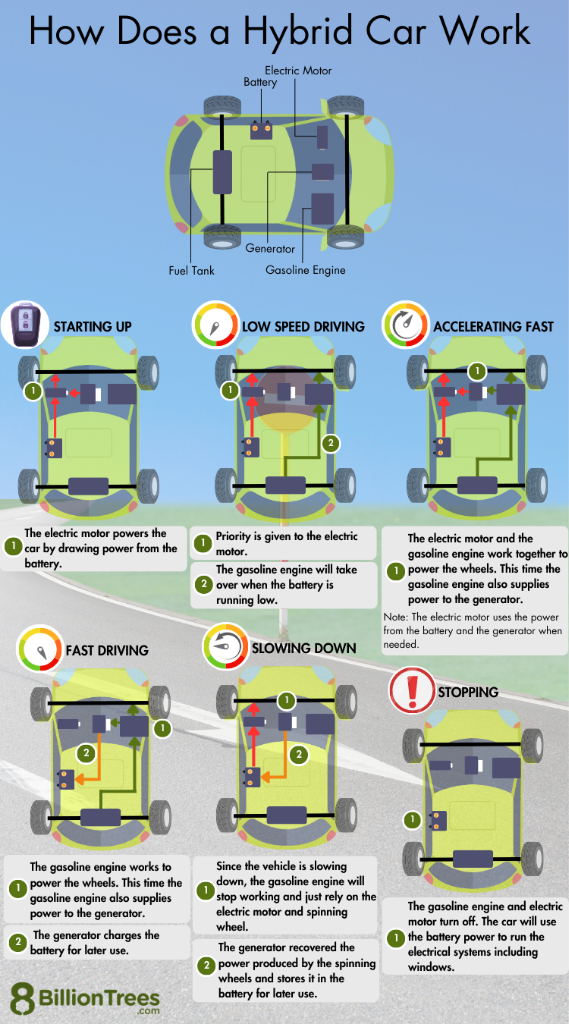 How Does a Hybrid Car Work

Electric Motor
Battery
Generator
Fuel Tank
Gasoline Engine

STARTING UP

1

1 The electric motor powers the car by drawing power from the battery.

LOW SPEED DRIVING

1
2

1 Priority is given to the electric motor.

2 The gasoline engine will take over when the battery is running low.

ACCELERATING FAST

1

1 The electric motor and the gasoline engine work together to power the wheels. This time the gasoline engine also supplies power to the generator.

Note: The electric motor uses the power from the battery and the generator when needed.

FAST DRIVING

1
2

1 The gasoline engine works to power the wheels. This time the gasoline engine also supplies power to the generator.

2 The generator charges the battery for later use.

SLOWING DOWN

1
2

1 Since the vehicle is slowing down, the gasoline engine will stop working and just rely on the electric motor and spinning wheel.

2 The generator recovered the power produced by the spinning wheels and stores it in the battery for later use.

STOPPING

1

1 The gasoline engine and electric motor turn off. The car will use the battery power to run the electrical systems including windows.

8 BillionTrees .com