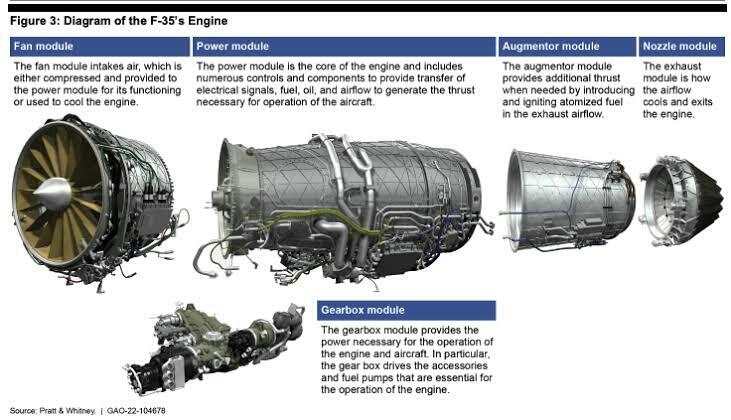 Figure 3: Diagram of the F-35's Engine

Fan module

The fan module intakes air, which is either compressed and provided to the power module for its functioning or used to cool the engine.

Power module

The power module is the core of the engine and includes numerous controls and components to provide transfer of electrical signals, fuel, oil, and airflow to generate the thrust necessary for operation of the aircraft.

Augmentor module

The augmentor module provides additional thrust when needed by introducing and igniting atomized fuel in the exhaust airflow.

Nozzle module

The exhaust module is how the airflow cools and exits the engine.

Gearbox module

The gearbox module provides the power necessary for the operation of the engine and aircraft. In particular, the gear box drives the accessories and fuel pumps that are essential for the operation of the engine.

Source: Pratt & Whitney. | GAO-22-104678