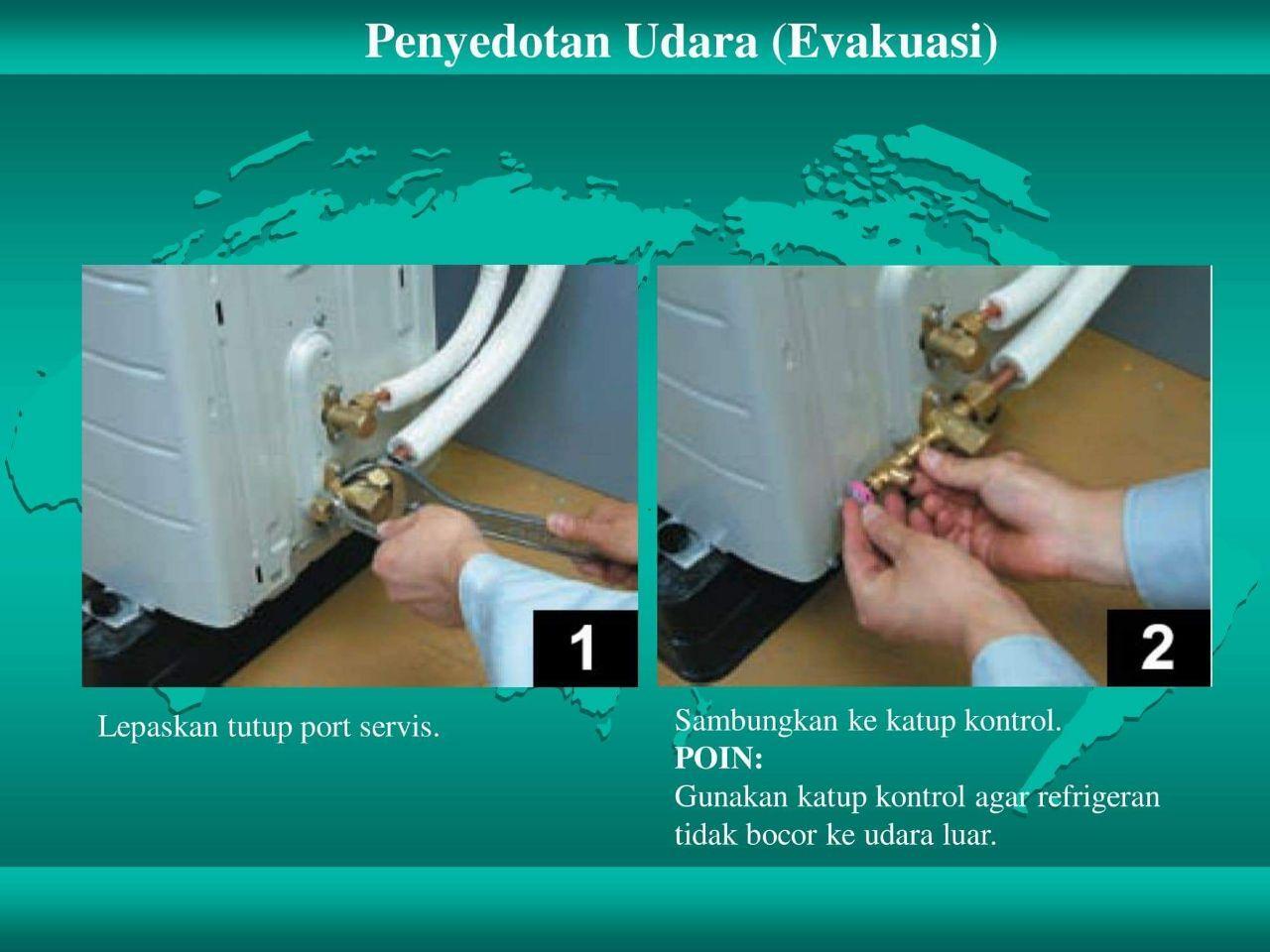 Penyedotan Udara (Evakuasi)

1

2

Lepaskan tutup port servis.

Sambungkan ke katup kontrol.
POIN:
Gunakan katup kontrol agar refrigeran tidak bocor ke udara luar.