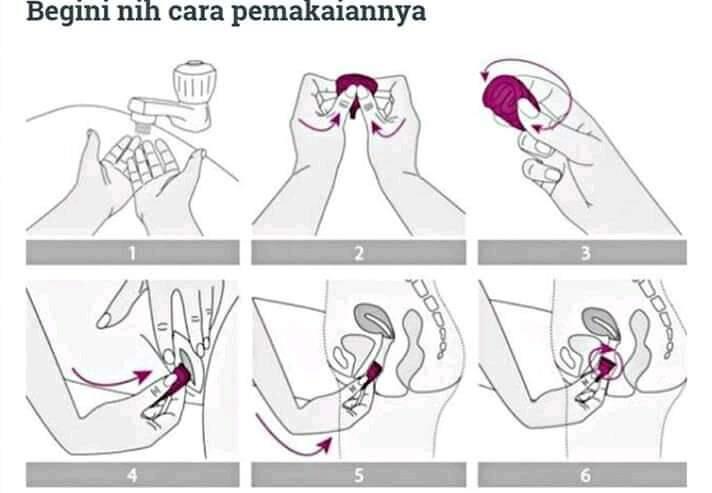 Begini nih cara pemakaiannya

1

2

3

4

5

6