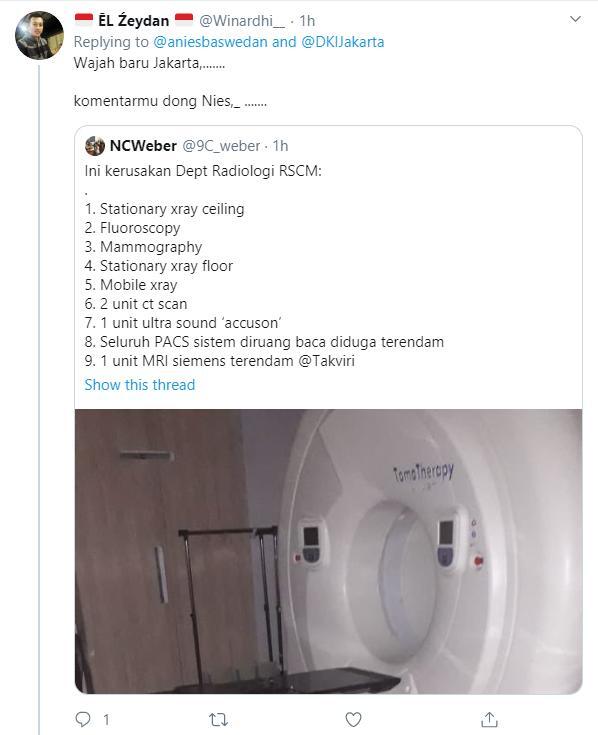 ĒL Źeydan @Winardhi__ · 1h
Replying to @aniesbaswedan and @DKIJakarta
Wajah baru Jakarta,.......

komentarmu dong Nies,_ .......

NCWeber @9C_weber · 1h
Ini kerusakan Dept Radiologi RSCM:
.
1. Stationary xray ceiling
2. Fluoroscopy
3. Mammography
4. Stationary xray floor
5. Mobile xray
6. 2 unit ct scan
7. 1 unit ultra sound 'accuson'
8. Seluruh PACS sistem diruang baca diduga terendam
9. 1 unit MRI siemens terendam @Takviri
Show this thread

TomoTherapy

1