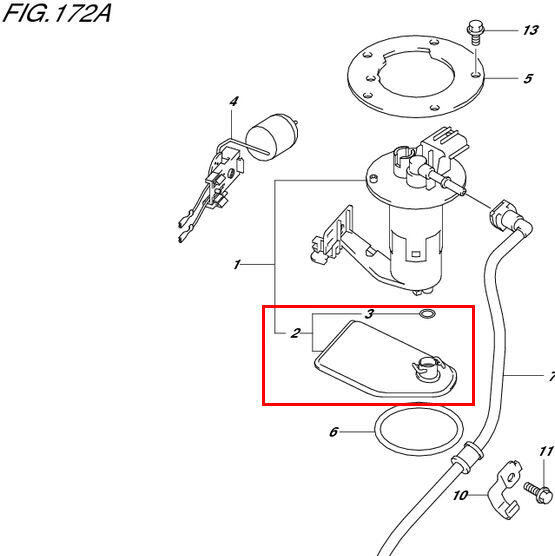 FIG.172A

13
5
4
1
3
2
7
6
11
10