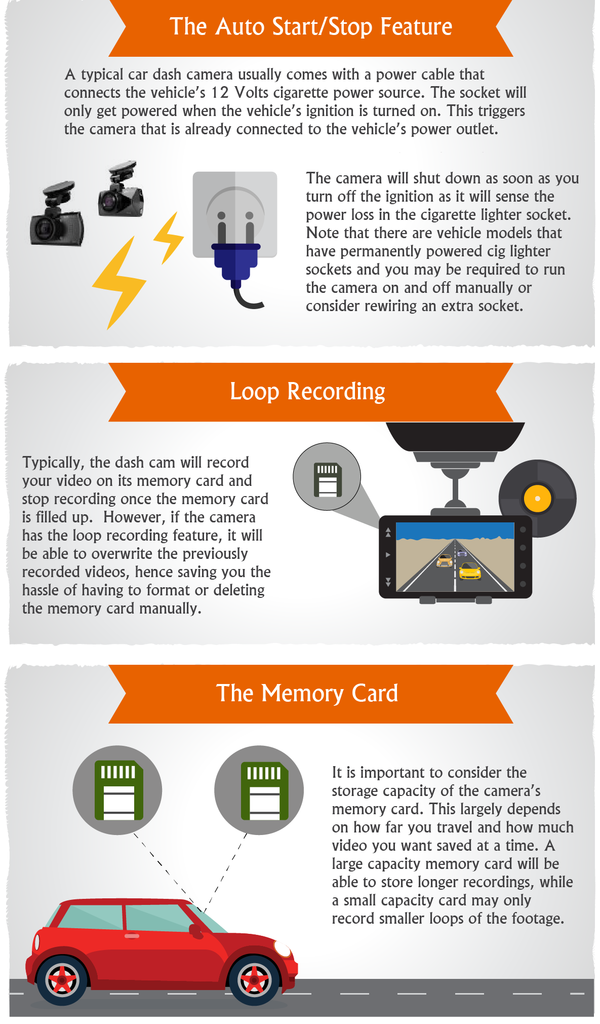 The Auto Start/Stop Feature

A typical car dash camera usually comes with a power cable that connects the vehicle's 12 Volts cigarette power source. The socket will only get powered when the vehicle's ignition is turned on. This triggers the camera that is already connected to the vehicle's power outlet.

The camera will shut down as soon as you turn off the ignition as it will sense the power loss in the cigarette lighter socket. Note that there are vehicle models that have permanently powered cig lighter sockets and you may be required to run the camera on and off manually or consider rewiring an extra socket.

Loop Recording

Typically, the dash cam will record your video on its memory card and stop recording once the memory card is filled up. However, if the camera has the loop recording feature, it will be able to overwrite the previously recorded videos, hence saving you the hassle of having to format or deleting the memory card manually.

The Memory Card

It is important to consider the storage capacity of the camera's memory card. This largely depends on how far you travel and how much video you want saved at a time. A large capacity memory card will be able to store longer recordings, while a small capacity card may only record smaller loops of the footage.