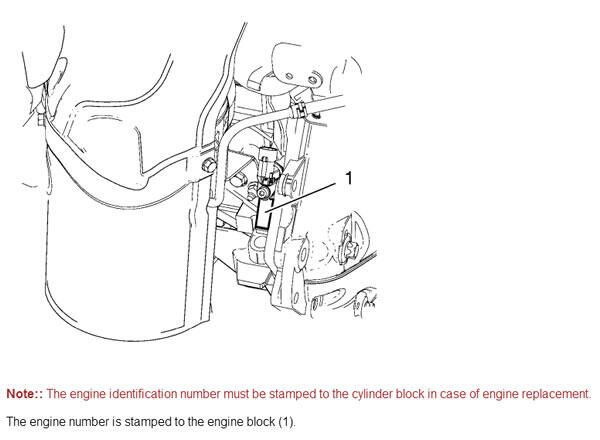 1

Note:: The engine identification number must be stamped to the cylinder block in case of engine replacement.

The engine number is stamped to the engine block (1).