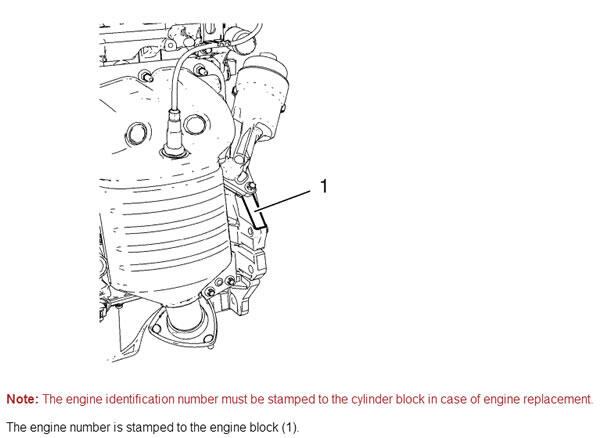 1

Note: The engine identification number must be stamped to the cylinder block in case of engine replacement.

The engine number is stamped to the engine block (1).