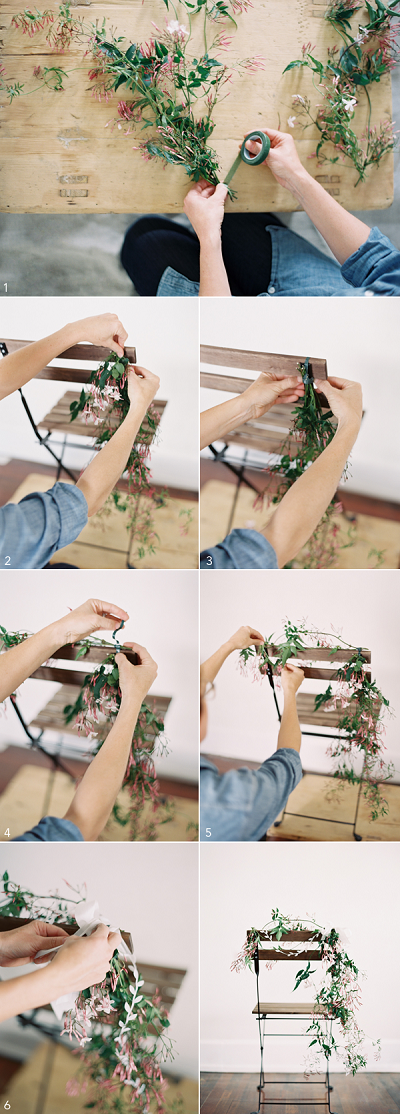 1

2

3

4

5

6