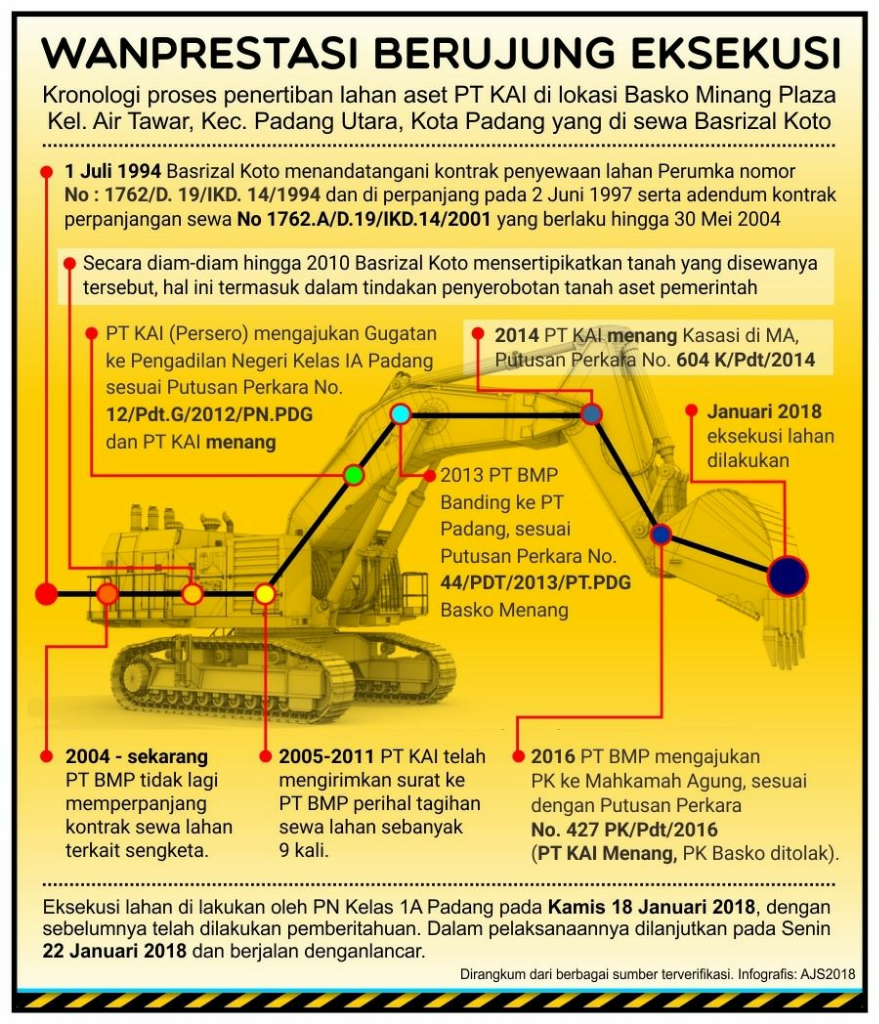 WANPRESTASI BERUJUNG EKSEKUSI

Kronologi proses penertiban lahan aset PT KAI di lokasi Basko Minang Plaza Kel. Air Tawar, Kec. Padang Utara, Kota Padang yang di sewa Basrizal Koto

1 Juli 1994 Basrizal Koto menandatangani kontrak penyewaan lahan Perumka nomor No : 1762/D. 19/IKD. 14/1994 dan di perpanjang pada 2 Juni 1997 serta adendum kontrak perpanjangan sewa No 1762.A/D.19/IKD.14/2001 yang berlaku hingga 30 Mei 2004

Secara diam-diam hingga 2010 Basrizal Koto mensertipikatkan tanah yang disewanya tersebut, hal ini termasuk dalam tindakan penyerobotan tanah aset pemerintah

PT KAI (Persero) mengajukan Gugatan ke Pengadilan Negeri Kelas IA Padang sesuai Putusan Perkara No. 12/Pdt.G/2012/PN.PDG dan PT KAI menang

2014 PT KAI menang Kasasi di MA, Putusan Perkara No. 604 K/Pdt/2014

Januari 2018 eksekusi lahan dilakukan

2013 PT BMP Banding ke PT Padang, sesuai Putusan Perkara No. 44/PDT/2013/PT.PDG Basko Menang

2004 - sekarang PT BMP tidak lagi memperpanjang kontrak sewa lahan terkait sengketa.

2005-2011 PT KAI telah mengirimkan surat ke PT BMP perihal tagihan sewa lahan sebanyak 9 kali.

2016 PT BMP mengajukan PK ke Mahkamah Agung, sesuai dengan Putusan Perkara No. 427 PK/Pdt/2016 (PT KAI Menang, PK Basko ditolak).

Eksekusi lahan di lakukan oleh PN Kelas 1A Padang pada Kamis 18 Januari 2018, dengan sebelumnya telah dilakukan pemberitahuan. Dalam pelaksanaannya dilanjutkan pada Senin 22 Januari 2018 dan berjalan denganlancar.

Dirangkum dari berbagai sumber terverifikasi. Infografis: AJS2018