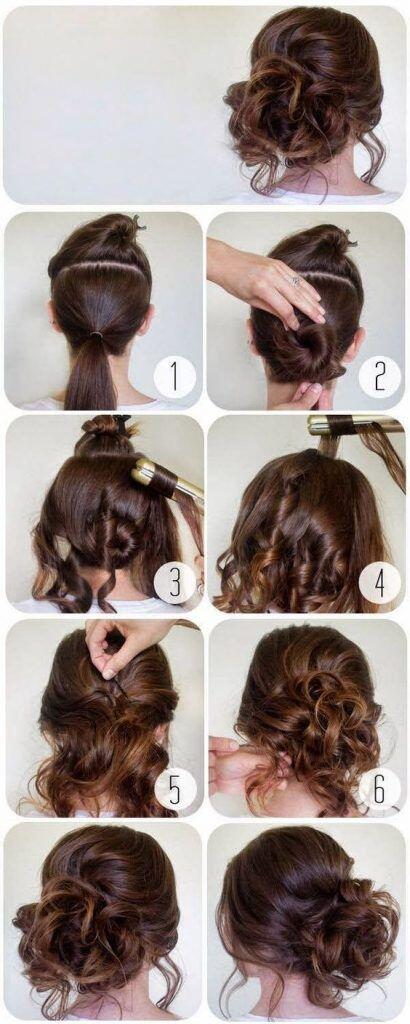 1
2
3
4
5
6