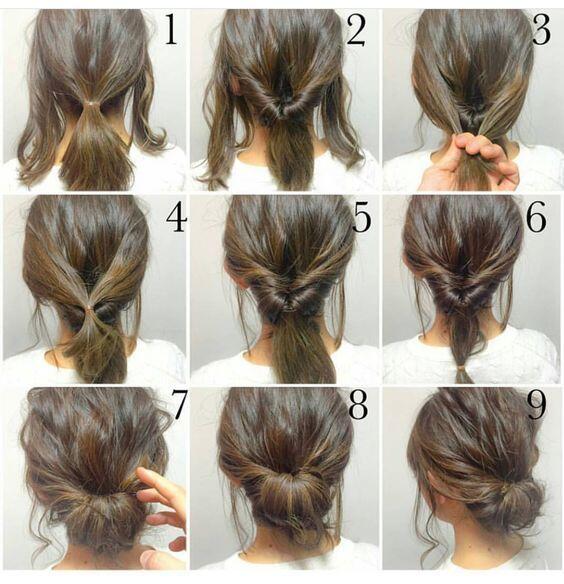 1
2
3
4
5
6
7
8
9