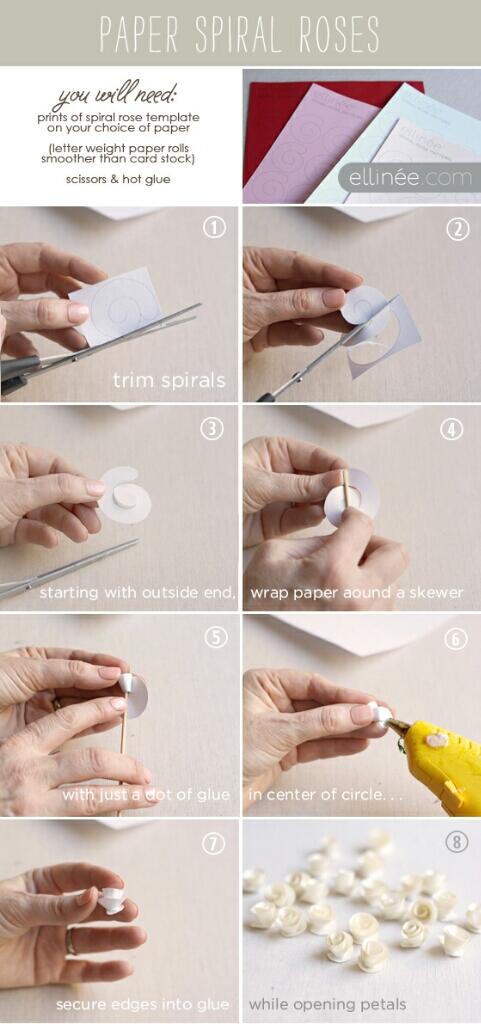 PAPER SPIRAL ROSES

you will need:
prints of spiral rose template on your choice of paper

(letter weight paper rolls smoother than card stock)

scissors & hot glue

ellinée.com

1
trim spirals

2

3
starting with outside end,

4
wrap paper aound a skewer

5
with just a dot of glue

6
in center of circle. . .

7
secure edges into glue

8
while opening petals