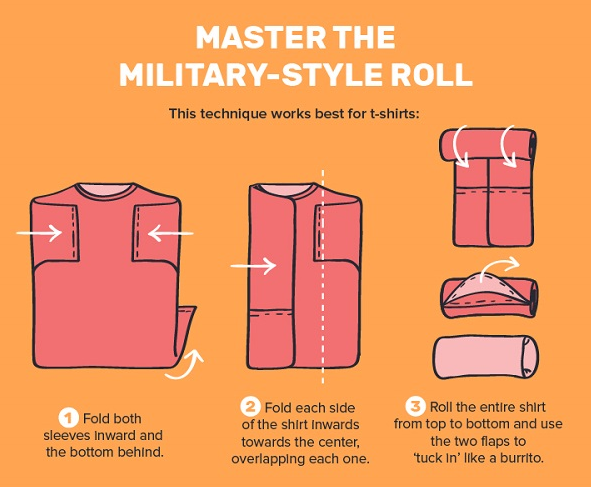 MASTER THE MILITARY-STYLE ROLL

This technique works best for t-shirts:

1 Fold both sleeves inward and the bottom behind.

2 Fold each side of the shirt inwards towards the center, overlapping each one.

3 Roll the entire shirt from top to bottom and use the two flaps to 'tuck in' like a burrito.