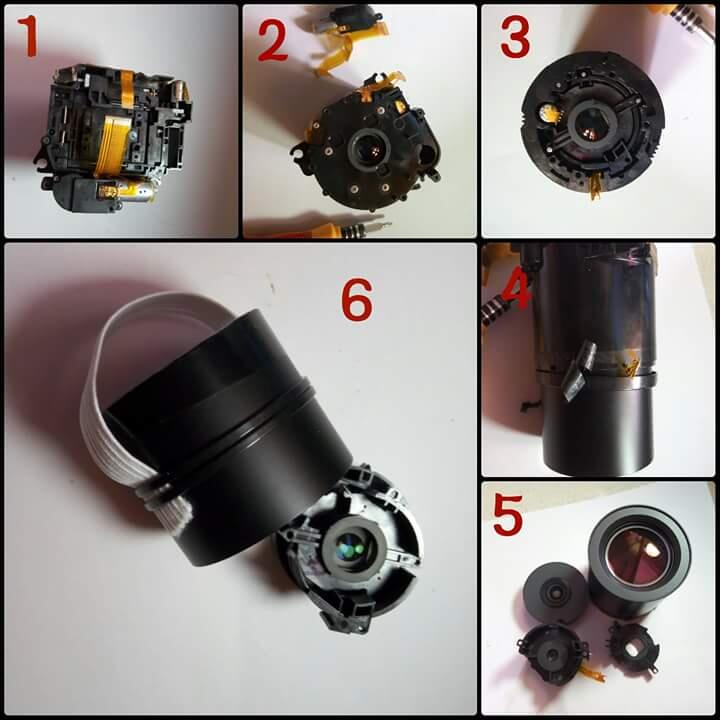 1

2

3

6

4

5