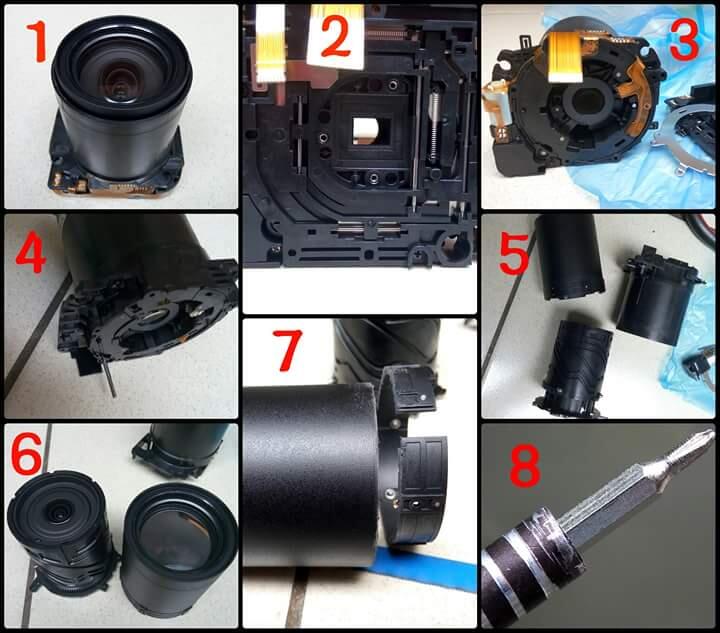 1
2
3
4
5
7
6
8