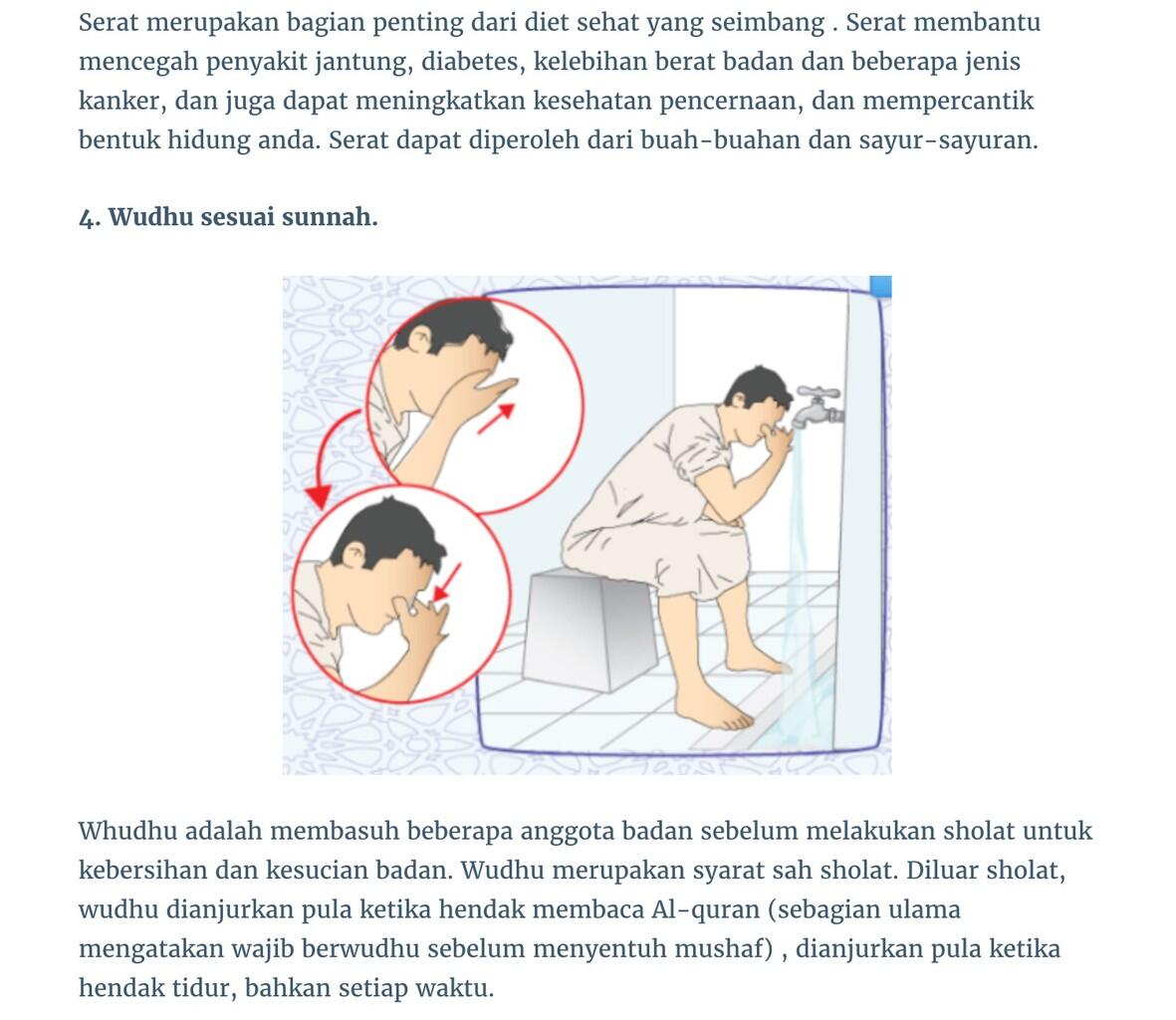 Serat merupakan bagian penting dari diet sehat yang seimbang . Serat membantu mencegah penyakit jantung, diabetes, kelebihan berat badan dan beberapa jenis kanker, dan juga dapat meningkatkan kesehatan pencernaan, dan mempercantik bentuk hidung anda. Serat dapat diperoleh dari buah-buahan dan sayur-sayuran.

4. Wudhu sesuai sunnah.

Whudhu adalah membasuh beberapa anggota badan sebelum melakukan sholat untuk kebersihan dan kesucian badan. Wudhu merupakan syarat sah sholat. Diluar sholat, wudhu dianjurkan pula ketika hendak membaca Al-quran (sebagian ulama mengatakan wajib berwudhu sebelum menyentuh mushaf) , dianjurkan pula ketika hendak tidur, bahkan setiap waktu.