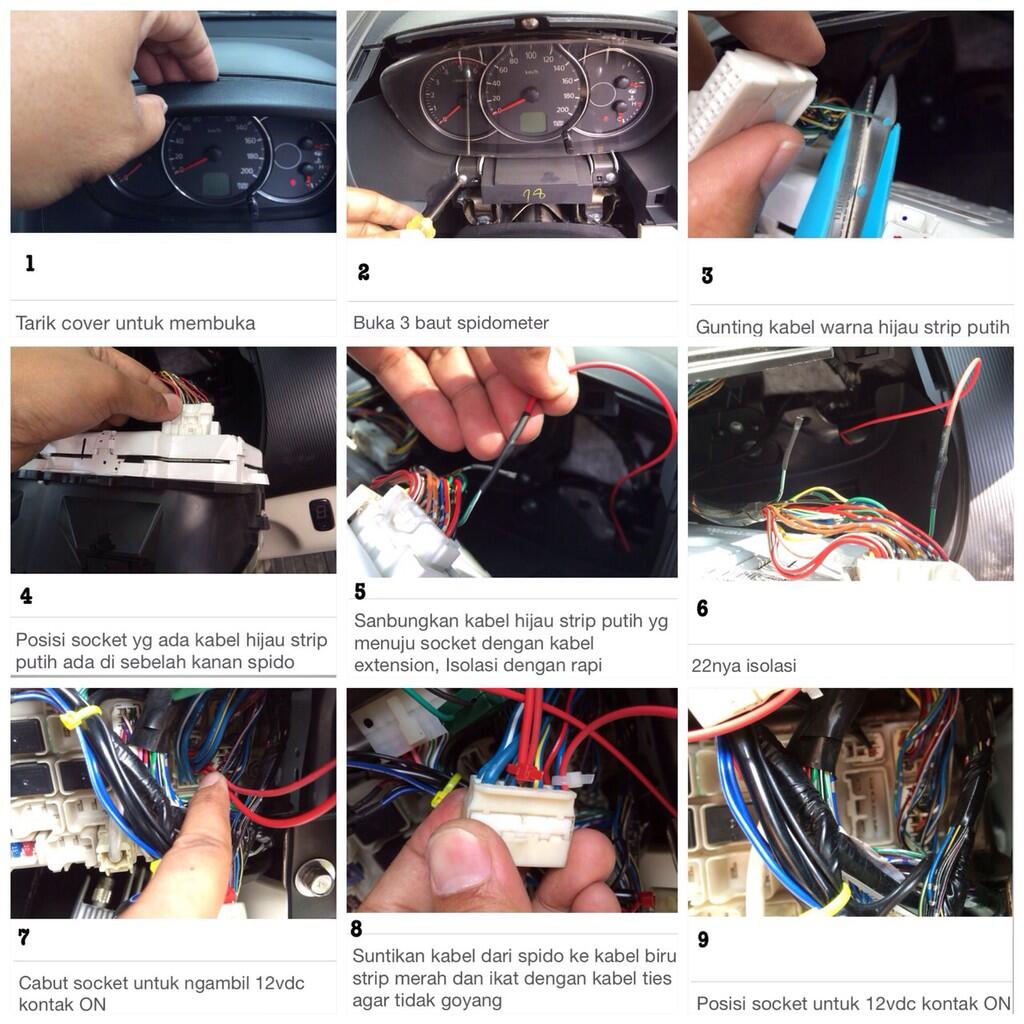 1

Tarik cover untuk membuka

2

Buka 3 baut spidometer

3

Gunting kabel warna hijau strip putih

4

Posisi socket yg ada kabel hijau strip putih ada di sebelah kanan spido

5

Sanbungkan kabel hijau strip putih yg menuju socket dengan kabel extension, Isolasi dengan rapi

6

22nya isolasi

7

Cabut socket untuk ngambil 12vdc kontak ON

8

Suntikan kabel dari spido ke kabel biru strip merah dan ikat dengan kabel ties agar tidak goyang

9

Posisi socket untuk 12vdc kontak ON