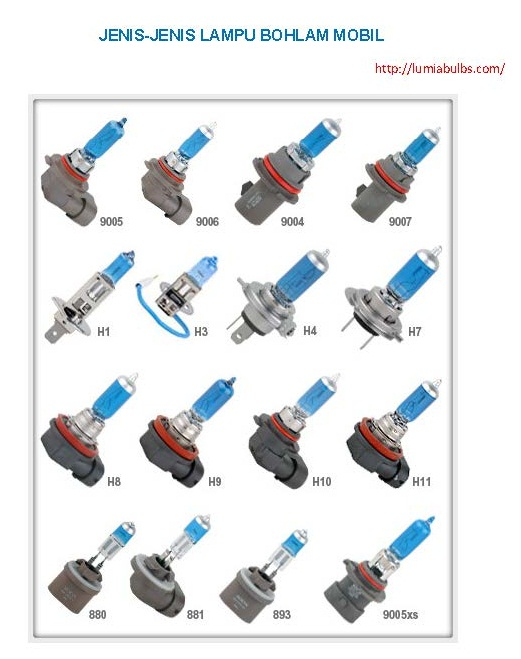 JENIS-JENIS LAMPU BOHLAM MOBIL

http://lumiabulbs.com/

9005
9006
9004
9007

H1
H3
H4
H7

H8
H9
H10
H11

880
881
893
9005xs