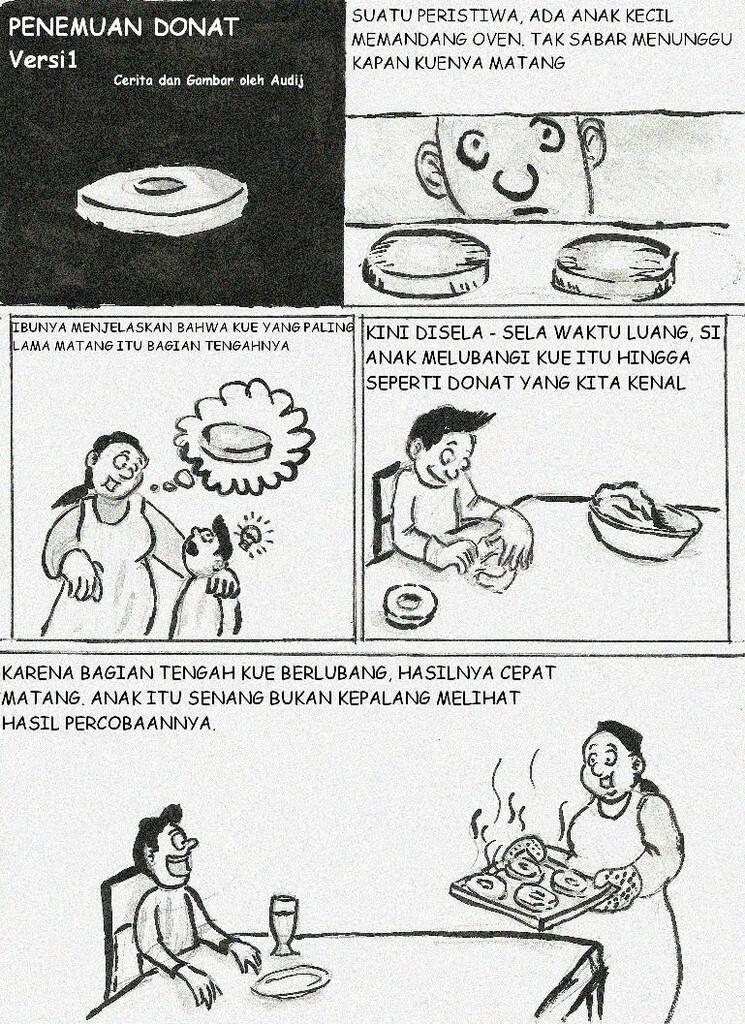 PENEMUAN DONAT
Versi1
Cerita dan Gambar oleh Audij

SUATU PERISTIWA, ADA ANAK KECIL MEMANDANG OVEN. TAK SABAR MENUNGGU KAPAN KUENYA MATANG

IBUNYA MENJELASKAN BAHWA KUE YANG PALING LAMA MATANG ITU BAGIAN TENGAHNYA

KINI DISELA - SELA WAKTU LUANG, SI ANAK MELUBANGI KUE ITU HINGGA SEPERTI DONAT YANG KITA KENAL

KARENA BAGIAN TENGAH KUE BERLUBANG, HASILNYA CEPAT MATANG. ANAK ITU SENANG BUKAN KEPALANG MELIHAT HASIL PERCOBAANNYA.