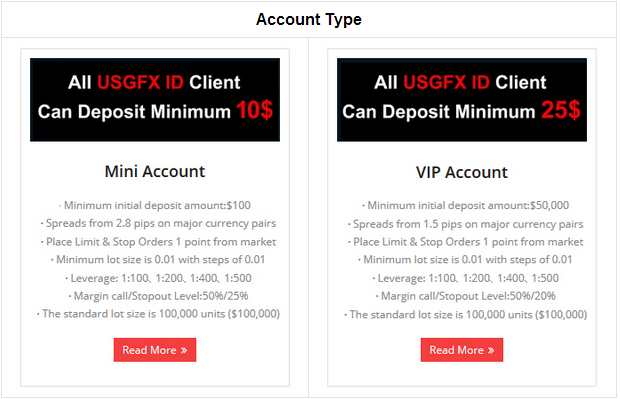 Account Type

All USGFX ID Client Can Deposit Minimum 10$

Mini Account

· Minimum initial deposit amount:$100
· Spreads from 2.8 pips on major currency pairs
· Place Limit & Stop Orders 1 point from market
· Minimum lot size is 0.01 with steps of 0.01
· Leverage: 1:100、1:200、1:400、1:500
· Margin call/Stopout Level:50%/25%
· The standard lot size is 100,000 units ($100,000)

Read More »

All USGFX ID Client Can Deposit Minimum 25$

VIP Account

· Minimum initial deposit amount:$50,000
· Spreads from 1.5 pips on major currency pairs
· Place Limit & Stop Orders 1 point from market
· Minimum lot size is 0.01 with steps of 0.01
· Leverage: 1:100、1:200、1:400、1:500
· Margin call/Stopout Level:50%/20%
· The standard lot size is 100,000 units ($100,000)

Read More »