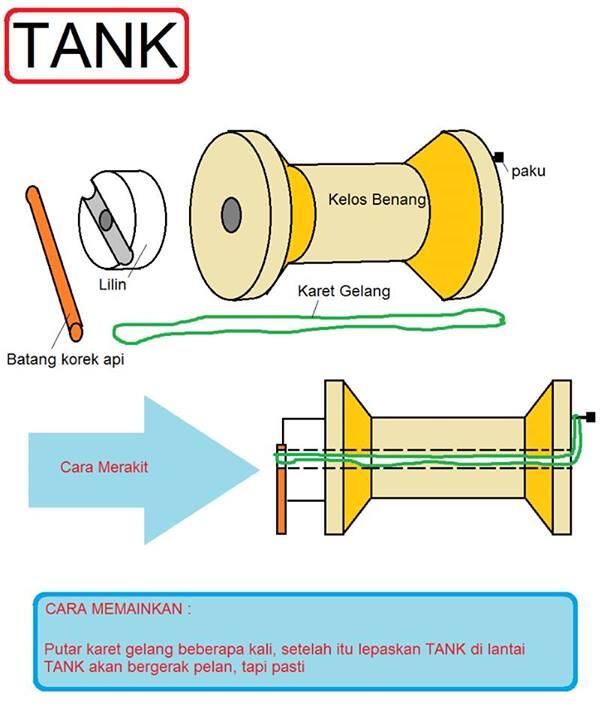 TANK

paku

Kelos Benang

Lilin

Karet Gelang

Batang korek api

Cara Merakit

CARA MEMAINKAN :

Putar karet gelang beberapa kali, setelah itu lepaskan TANK di lantai
TANK akan bergerak pelan, tapi pasti