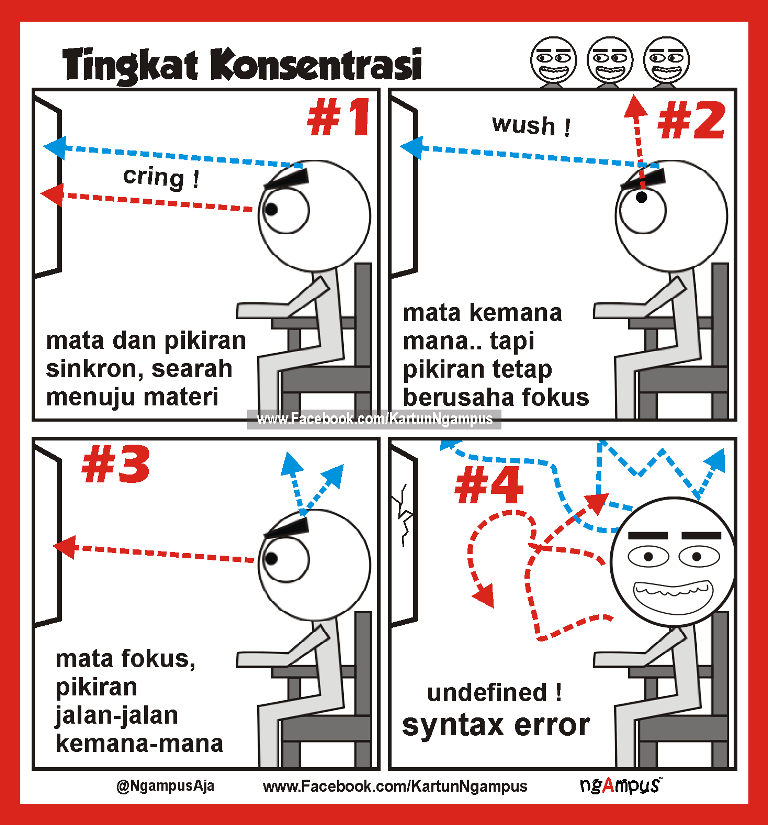 Tingkat Konsentrasi

#1

cring !

mata dan pikiran sinkron, searah menuju materi

#2

wush !

mata kemana mana.. tapi pikiran tetap berusaha fokus

www.Facebook.com/KartunNgampus

#3

mata fokus, pikiran jalan-jalan kemana-mana

#4

undefined !
syntax error

@NgampusAja www.Facebook.com/KartunNgampus ngAmpus