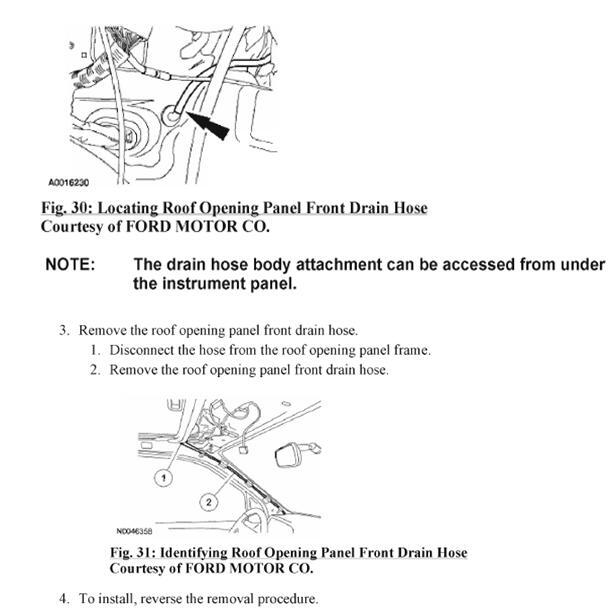 A0016230

Fig. 30: Locating Roof Opening Panel Front Drain Hose
Courtesy of FORD MOTOR CO.

NOTE: The drain hose body attachment can be accessed from under the instrument panel.

3. Remove the roof opening panel front drain hose.
1. Disconnect the hose from the roof opening panel frame.
2. Remove the roof opening panel front drain hose.

1

2

N0046358

Fig. 31: Identifying Roof Opening Panel Front Drain Hose
Courtesy of FORD MOTOR CO.

4. To install, reverse the removal procedure.