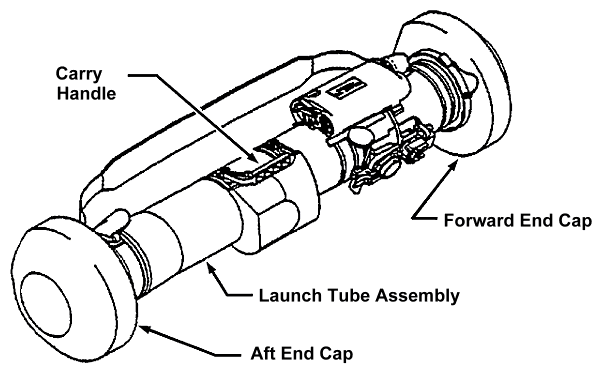 Carry Handle

Forward End Cap

Launch Tube Assembly

Aft End Cap