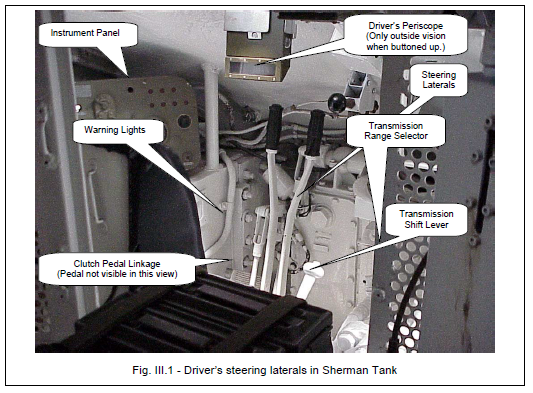 Instrument Panel

Driver's Periscope
(Only outside vision
when buttoned up.)

Steering
Laterals

Warning Lights

Transmission
Range Selector

Transmission
Shift Lever

Clutch Pedal Linkage
(Pedal not visible in this view)

Fig. III.1 - Driver's steering laterals in Sherman Tank