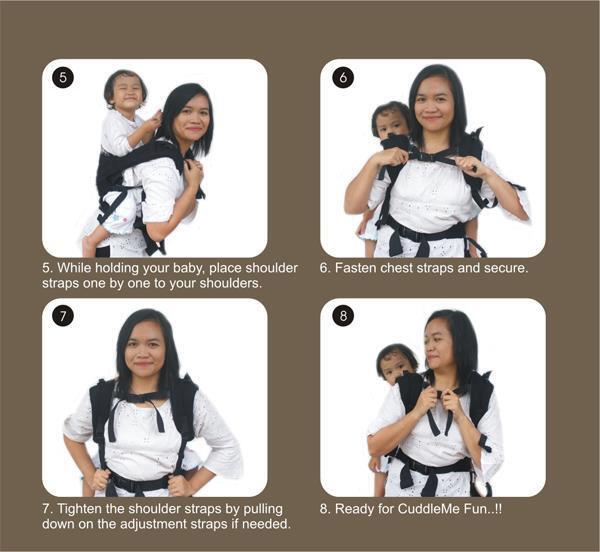 5

5. While holding your baby, place shoulder straps one by one to your shoulders.

6

6. Fasten chest straps and secure.

7

7. Tighten the shoulder straps by pulling down on the adjustment straps if needed.

8

8. Ready for CuddleMe Fun..!!