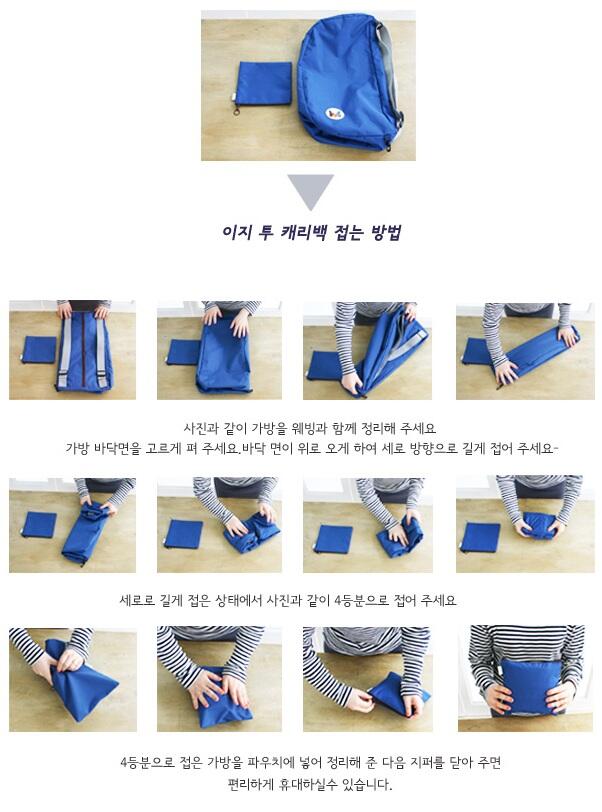 이지 투 캐리백 접는 방법

사진과 같이 가방을 웨빙과 함께 정리해 주세요
가방 바닥면을 고르게 펴 주세요.바닥 면이 위로 오게 하여 세로 방향으로 길게 접어 주세요-

세로로 길게 접은 상태에서 사진과 같이 4등분으로 접어 주세요

4등분으로 접은 가방을 파우치에 넣어 정리해 준 다음 지퍼를 닫아 주면
편리하게 휴대하실수 있습니다.