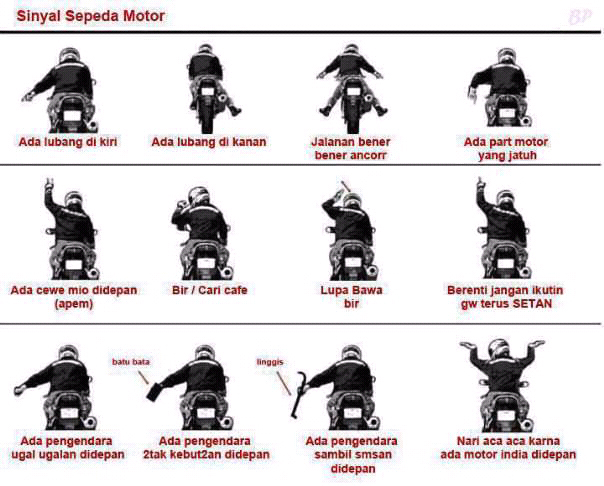 Sinyal Sepeda Motor

BP

Ada lubang di kiri

Ada lubang di kanan

Jalanan bener bener ancorr

Ada part motor yang jatuh

Ada cewe mio didepan (apem)

Bir / Cari cafe

Lupa Bawa bir

Berenti jangan ikutin gw terus SETAN

Ada pengendara ugal ugalan didepan

batu bata

Ada pengendara 2tak kebut2an didepan

linggis

Ada pengendara sambil smsan didepan

Nari aca aca karna ada motor india didepan