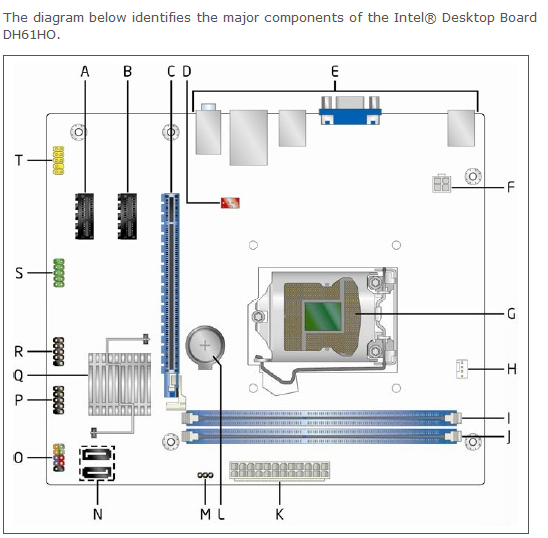 The diagram below identifies the major components of the Intel® Desktop Board DH61HO.

A B C D E

T

F

S

G

R

Q

H

P

I

J

O

N M L K