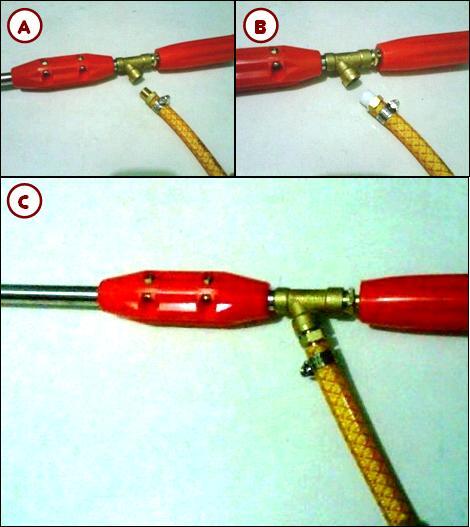 A
B
C